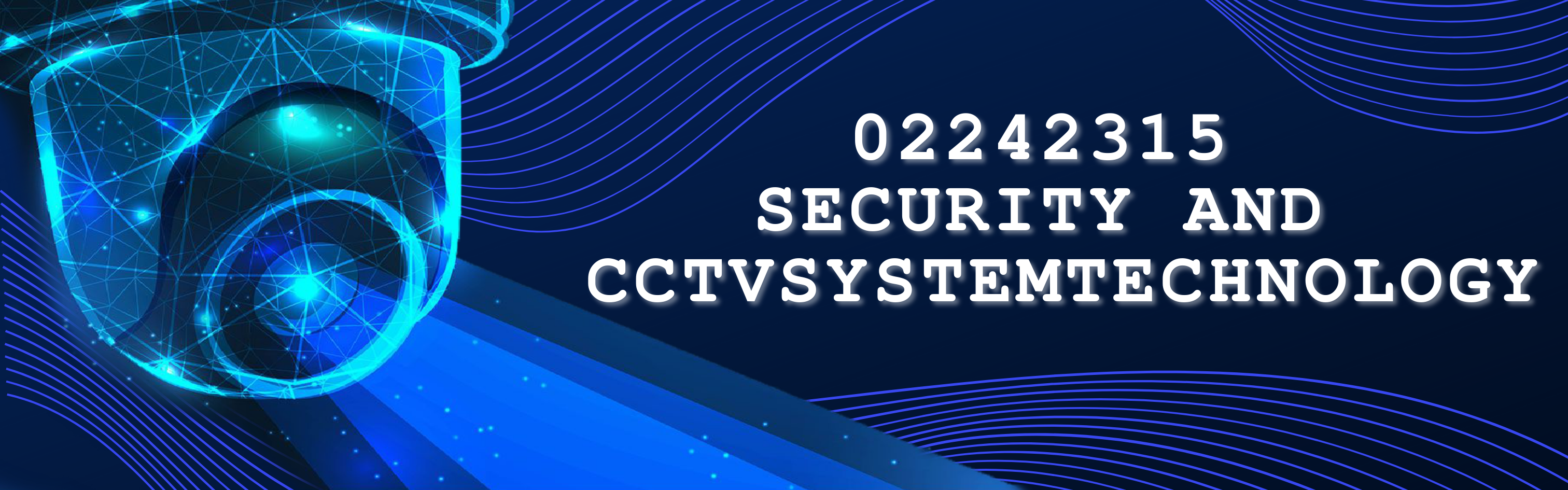 02242315
SECURITY AND
CCTVSYSTEMTECHNOLOGY